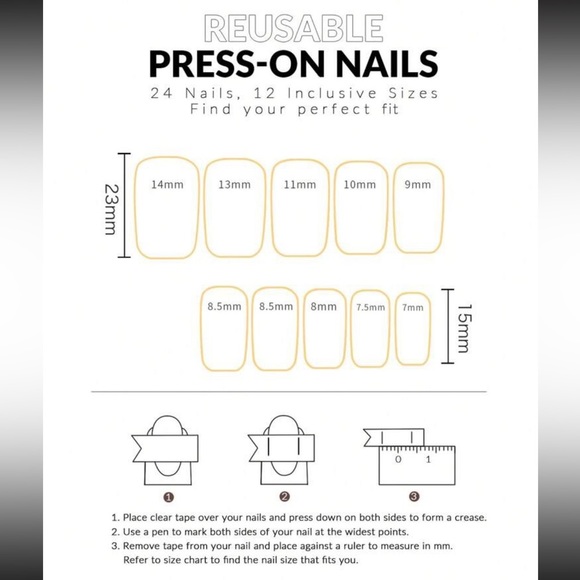 REUSABLE
PRESS-ON NAILS
24 Nails, 12 Inclusive Sizes
Find your perfect fit

23mm

14mm 13mm 11mm 10mm 9mm

8.5mm 8.5mm 8mm 7.5mm 7mm

15mm

0 1

1 2 3

1. Place clear tape over your nails and press down on both sides to form a crease.
2. Use a pen to mark both sides of your nail at the widest points.
3. Remove tape from your nail and place against a ruler to measure in mm. Refer to size chart to find the nail size that fits you.